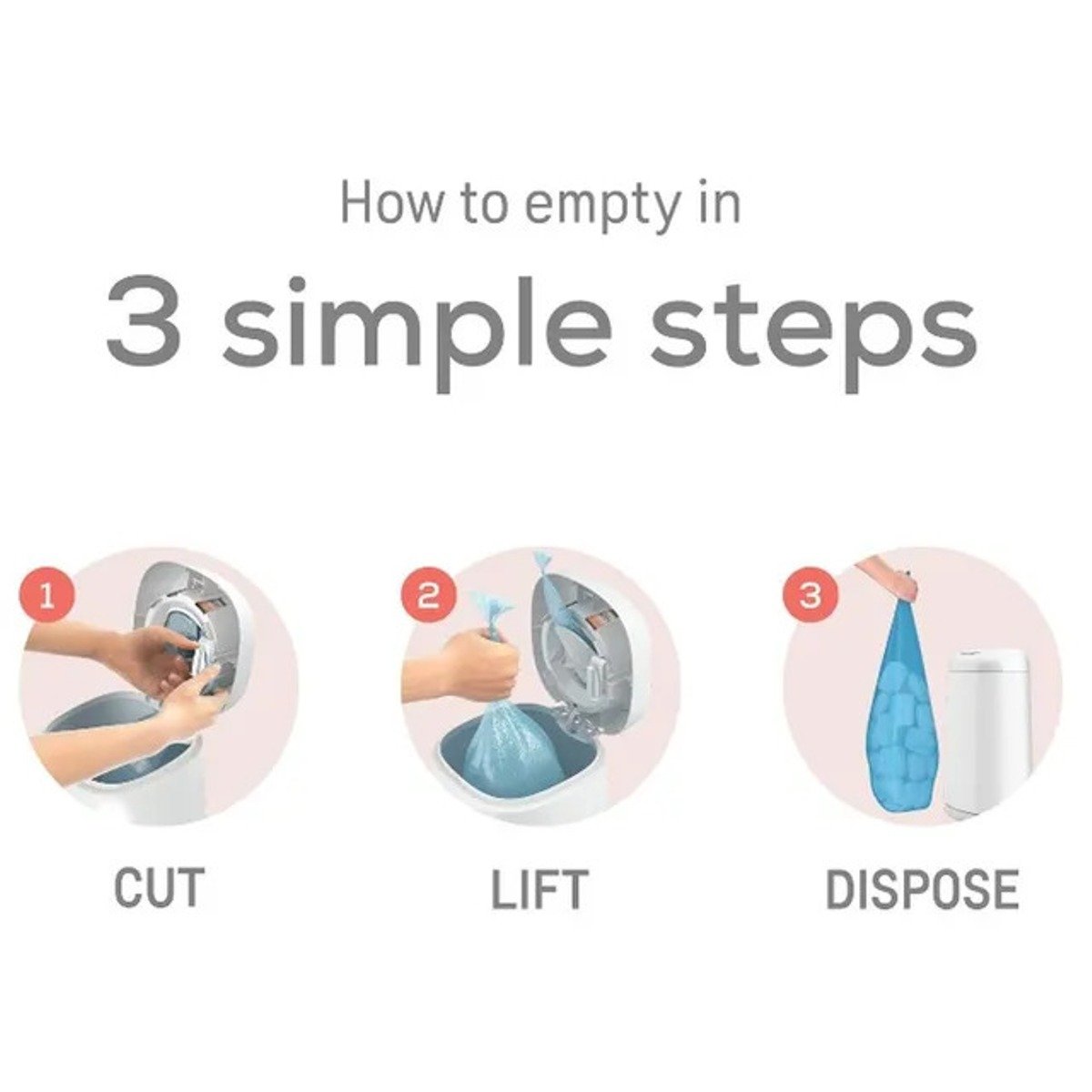 How to empty in

3 simple steps

1

CUT

2

LIFT

3

DISPOSE