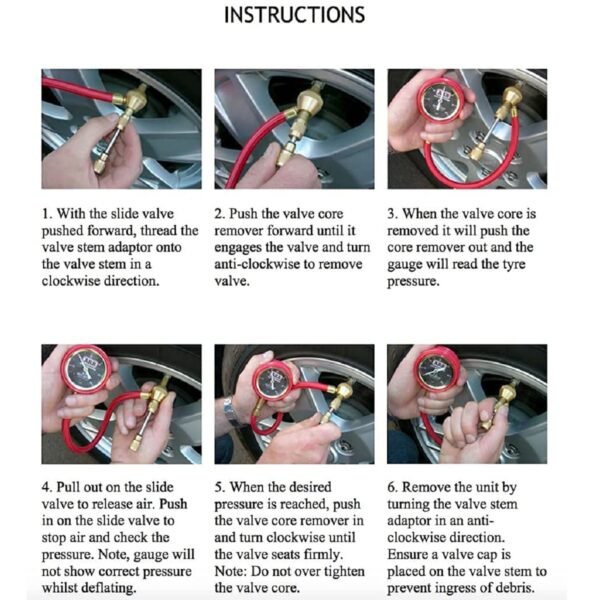 INSTRUCTIONS

1. With the slide valve pushed forward, thread the valve stem adaptor onto the valve stem in a clockwise direction.

2. Push the valve core remover forward until it engages the valve and turn anti-clockwise to remove valve.

3. When the valve core is removed it will push the core remover out and the gauge will read the tyre pressure.

4. Pull out on the slide valve to release air. Push in on the slide valve to stop air and check the pressure. Note, gauge will not show correct pressure whilst deflating.

5. When the desired pressure is reached, push the valve core remover in and turn clockwise until the valve seats firmly. Note: Do not over tighten the valve core.

6. Remove the unit by turning the valve stem adaptor in an anti-clockwise direction. Ensure a valve cap is placed on the valve stem to prevent ingress of debris.