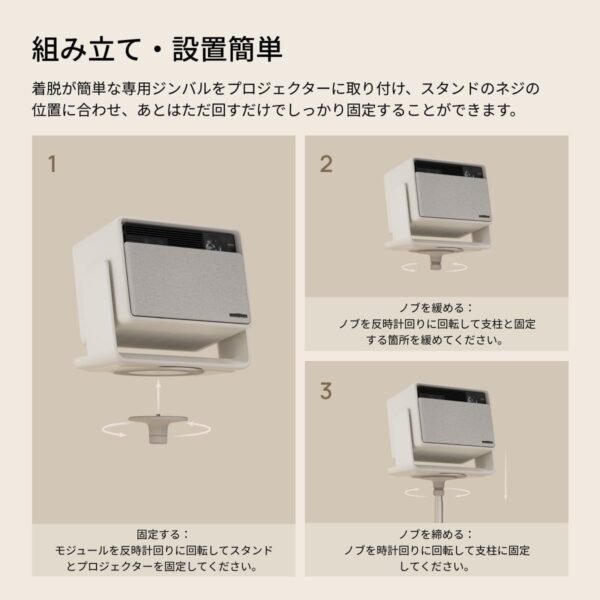 組み立て・設置簡単

着脱が簡単な専用ジンバルをプロジェクターに取り付け、スタンドのネジの位置に合わせ、あとはただ回すだけでしっかり固定することができます。

1

固定する：
モジュールを反時計回りに回転してスタンドとプロジェクターを固定してください。

2

ノブを緩める：
ノブを反時計回りに回転して支柱と固定する箇所を緩めてください。

3

ノブを締める：
ノブを時計回りに回転して支柱に固定してください。