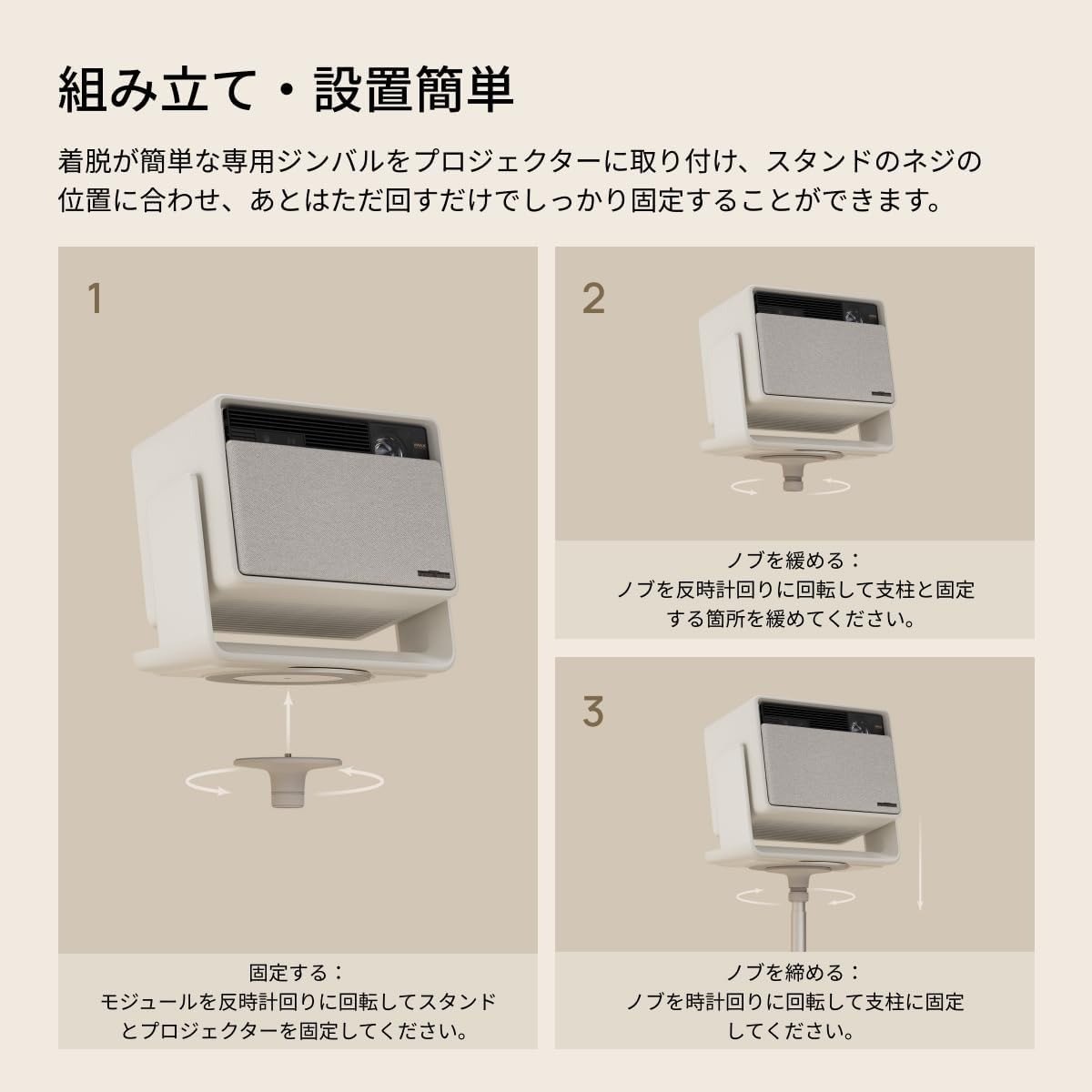 組み立て・設置簡単

着脱が簡単な専用ジンバルをプロジェクターに取り付け、スタンドのネジの位置に合わせ、あとはただ回すだけでしっかり固定することができます。

1

固定する：
モジュールを反時計回りに回転してスタンドとプロジェクターを固定してください。

2

ノブを緩める：
ノブを反時計回りに回転して支柱と固定する箇所を緩めてください。

3

ノブを締める：
ノブを時計回りに回転して支柱に固定してください。