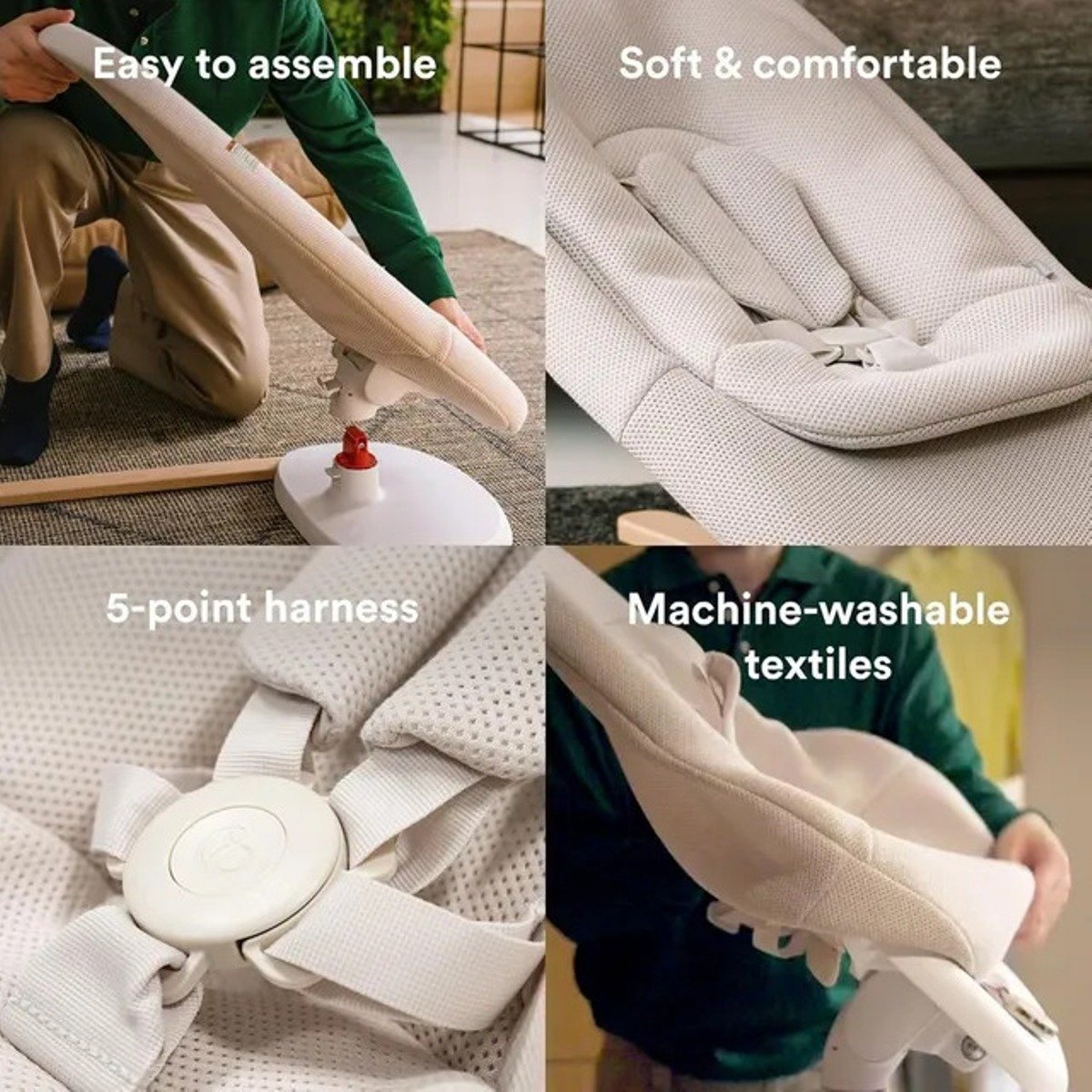 Easy to assemble

Soft & comfortable

5-point harness

Machine-washable textiles